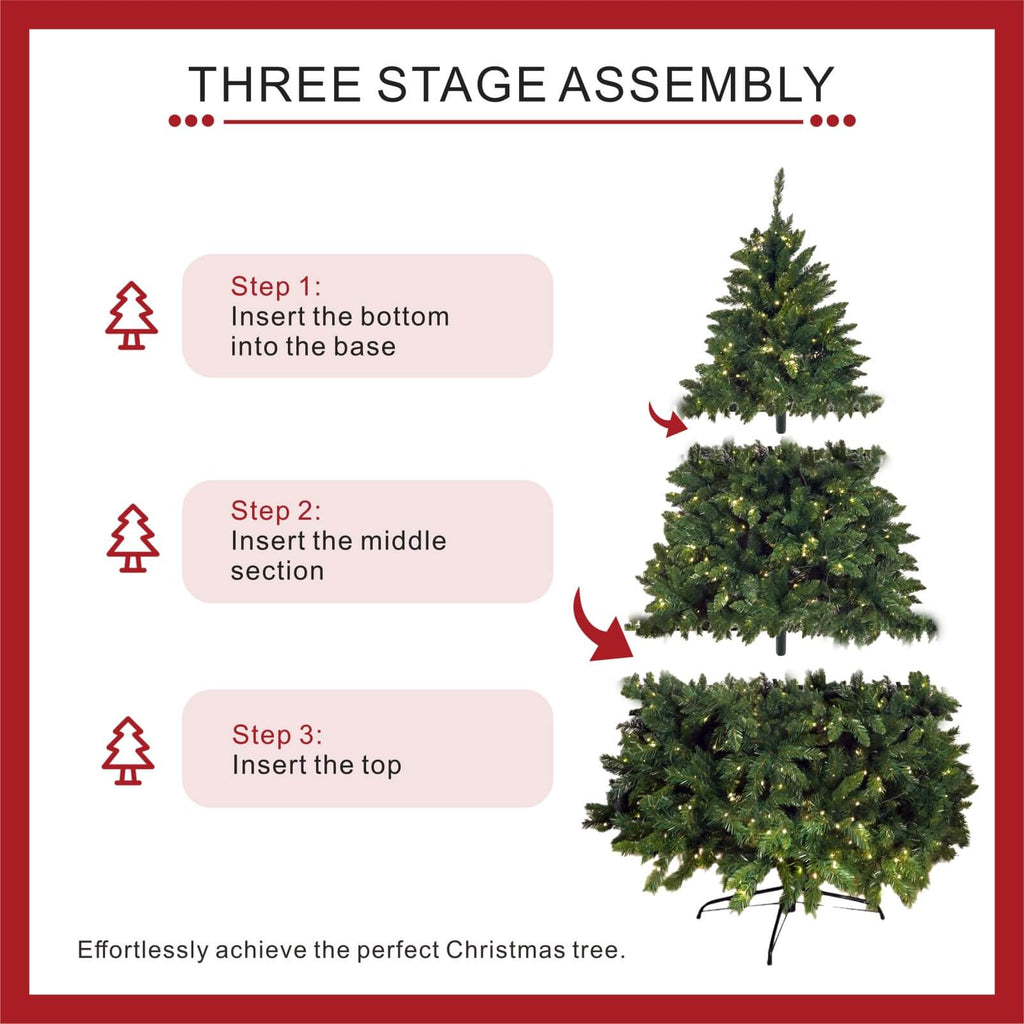 THREE STAGE ASSEMBLY

Step 1:
Insert the bottom into the base

Step 2:
Insert the middle section

Step 3:
Insert the top

Effortlessly achieve the perfect Christmas tree.