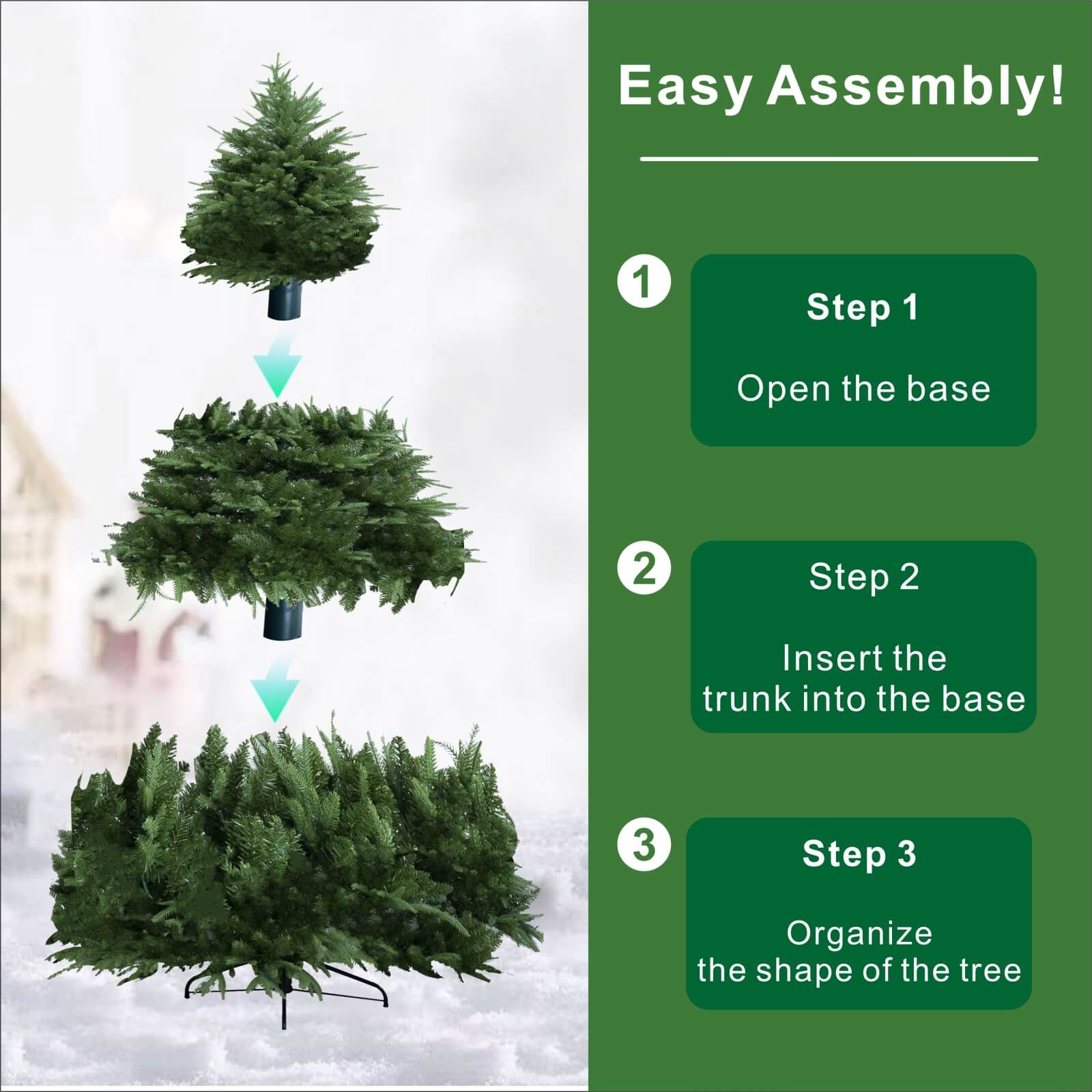 Easy Assembly!

1

Step 1

Open the base

2

Step 2

Insert the trunk into the base

3

Step 3

Organize the shape of the tree